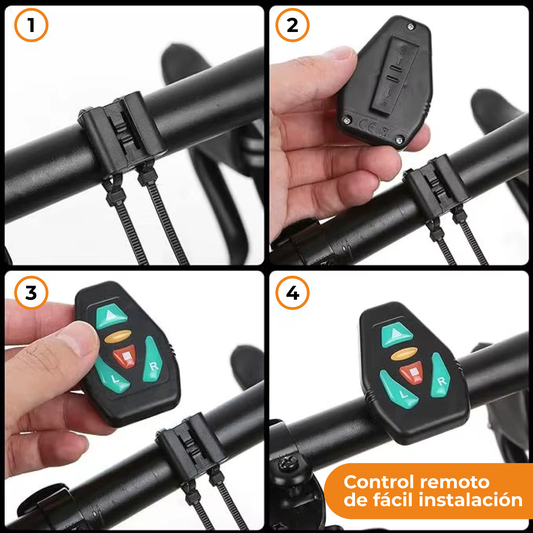 1

2

CE

3

L

R

4

L

R

Control remoto de fácil instalación